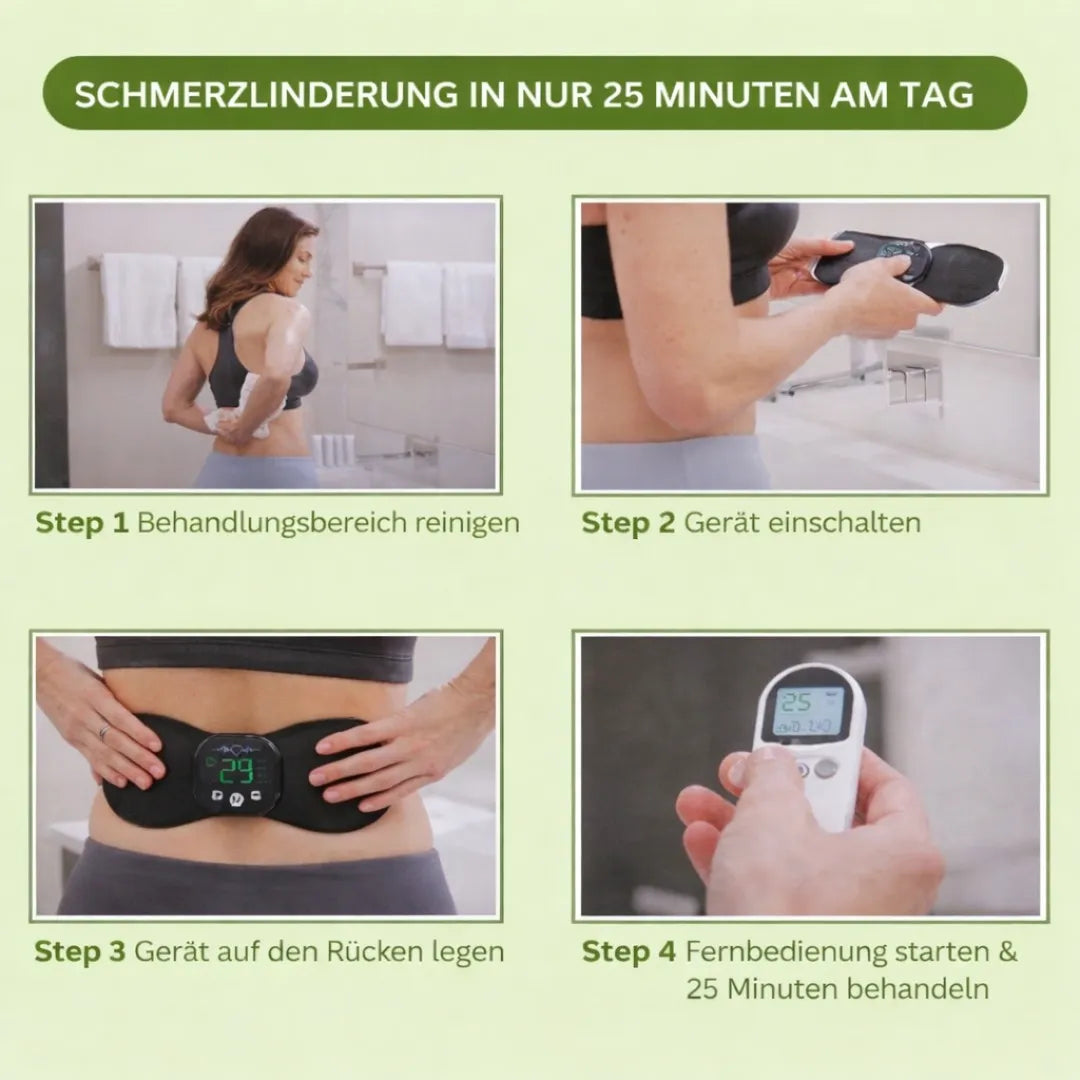 SCHMERZLINDERUNG IN NUR 25 MINUTEN AM TAG

Step 1 Behandlungsbereich reinigen

Step 2 Gerät einschalten

29

Step 3 Gerät auf den Rücken legen

25

Step 4 Fernbedienung starten & 25 Minuten behandeln